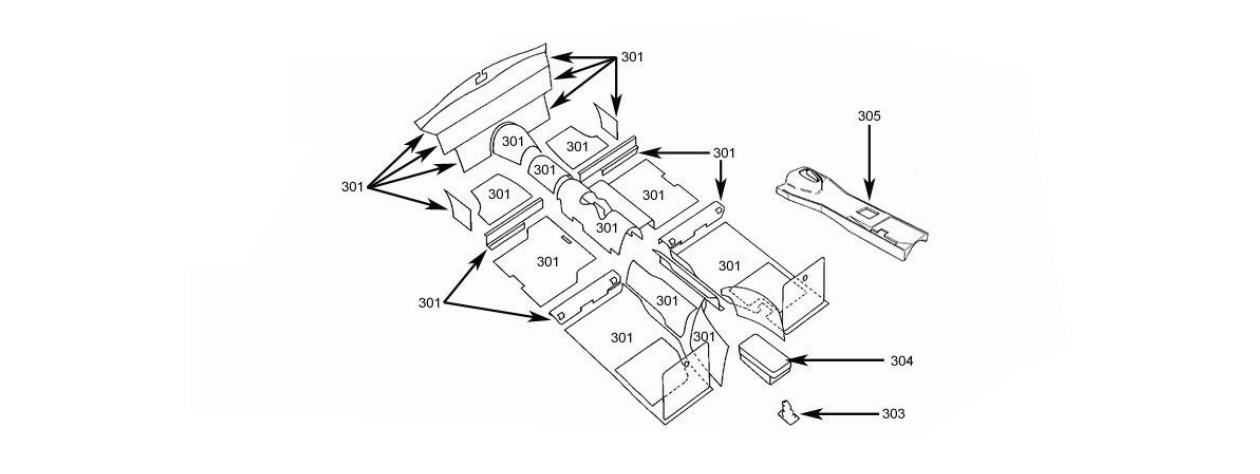 301
305
301
301
301
301
301
301
301
301
301
301
301
301
301
301
301
304
303